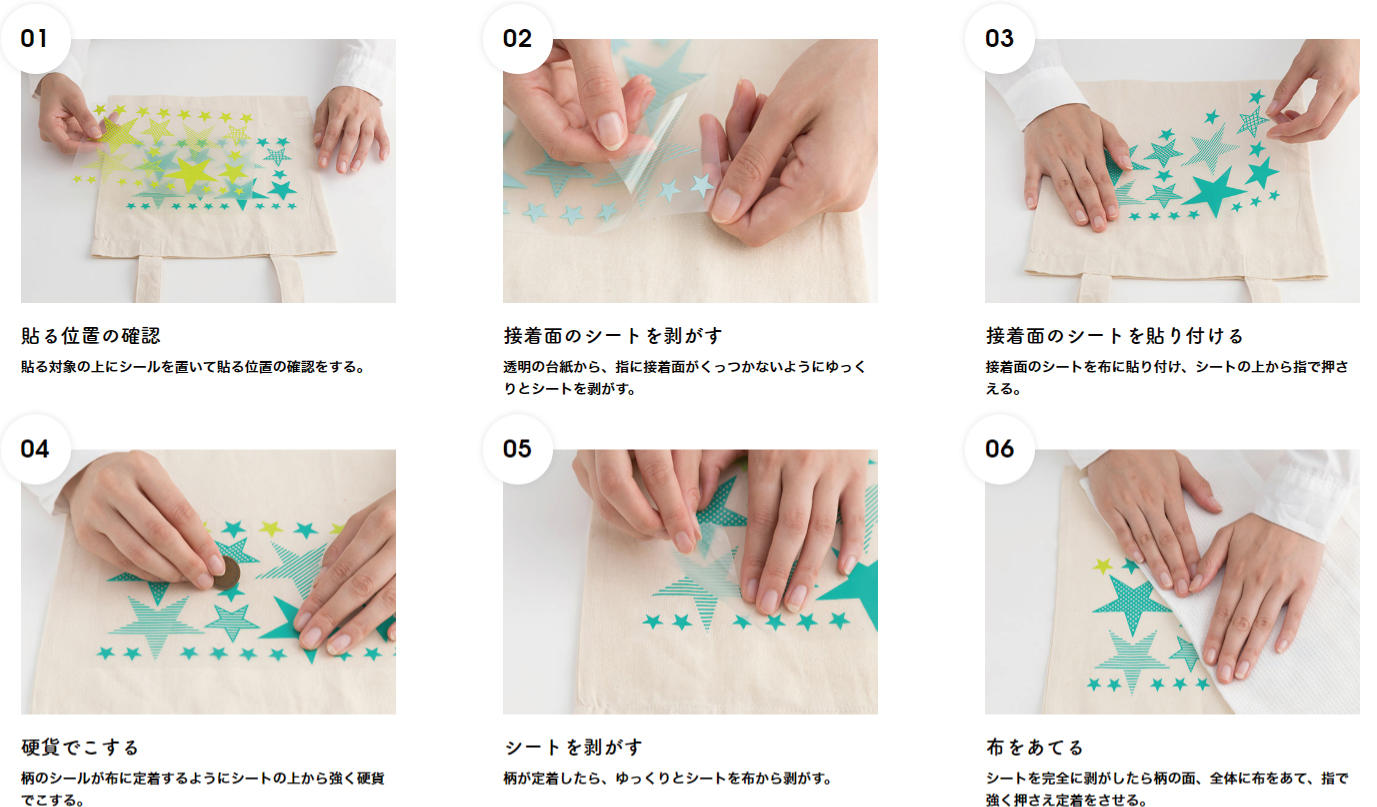 01

貼る位置の確認

貼る対象の上にシールを置いて貼る位置の確認をする。

02

接着面のシートを剥がす

透明の台紙から、指に接着面がくっつかないようにゆっくりとシートを剥がす。

03

接着面のシートを貼り付ける

接着面のシートを布に貼り付け、シートの上から指で押さえる。

04

硬貨でこする

柄のシールが布に定着するようにシートの上から強く硬貨でこする。

05

シートを剥がす

柄が定着したら、ゆっくりとシートを布から剥がす。

06

布をあてる

シートを完全に剥がしたら柄の面、全体に布をあて、指で強く押さえ定着をさせる。