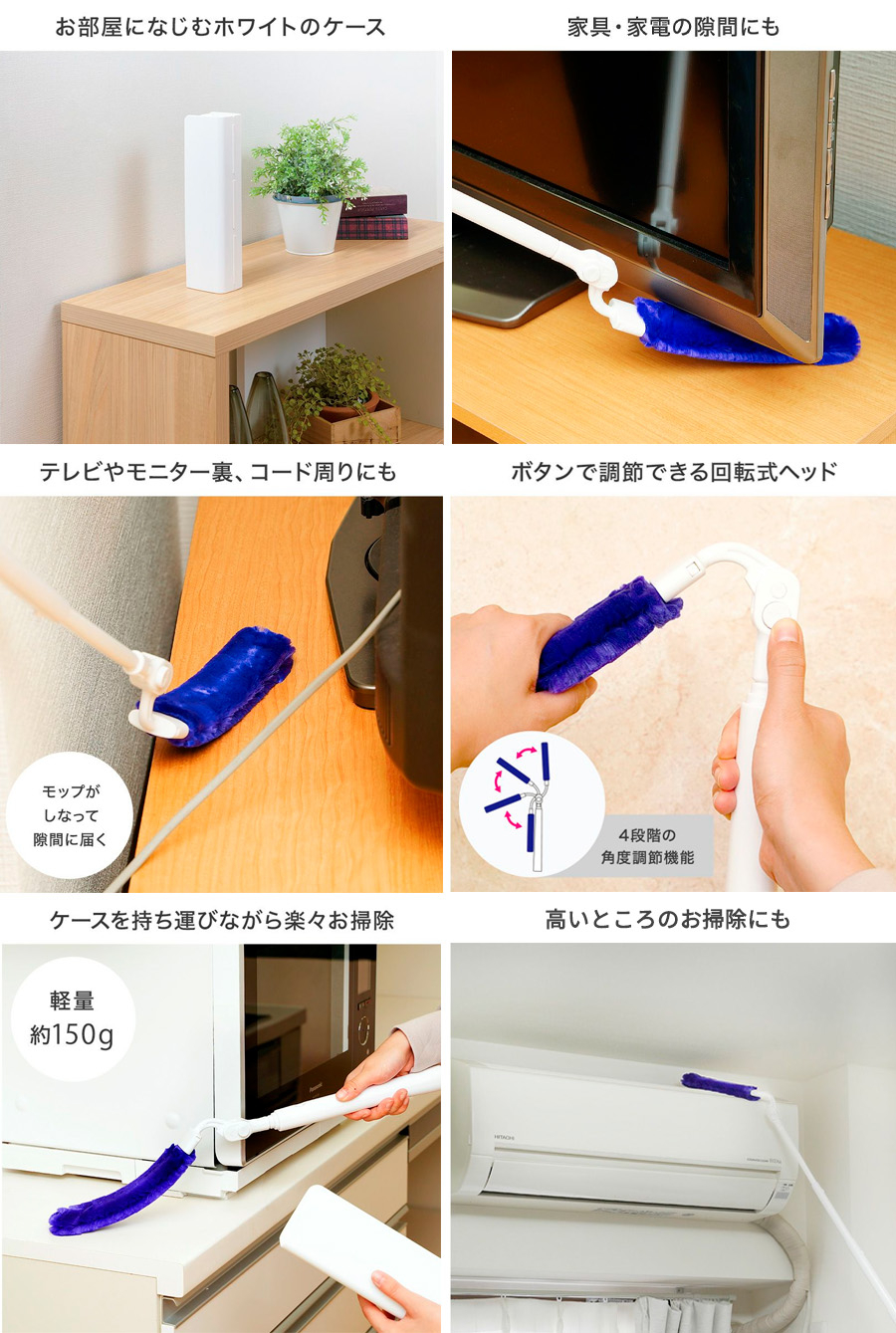 お部屋になじむホワイトのケース

家具・家電の隙間にも

テレビやモニター裏、コード周りにも

モップが
しなって
隙間に届く

ボタンで調節できる回転式ヘッド

4段階の
角度調節機能

ケースを持ち運びながら楽々お掃除

軽量
約150g

Panasonic

高いところのお掃除にも

HITACHI